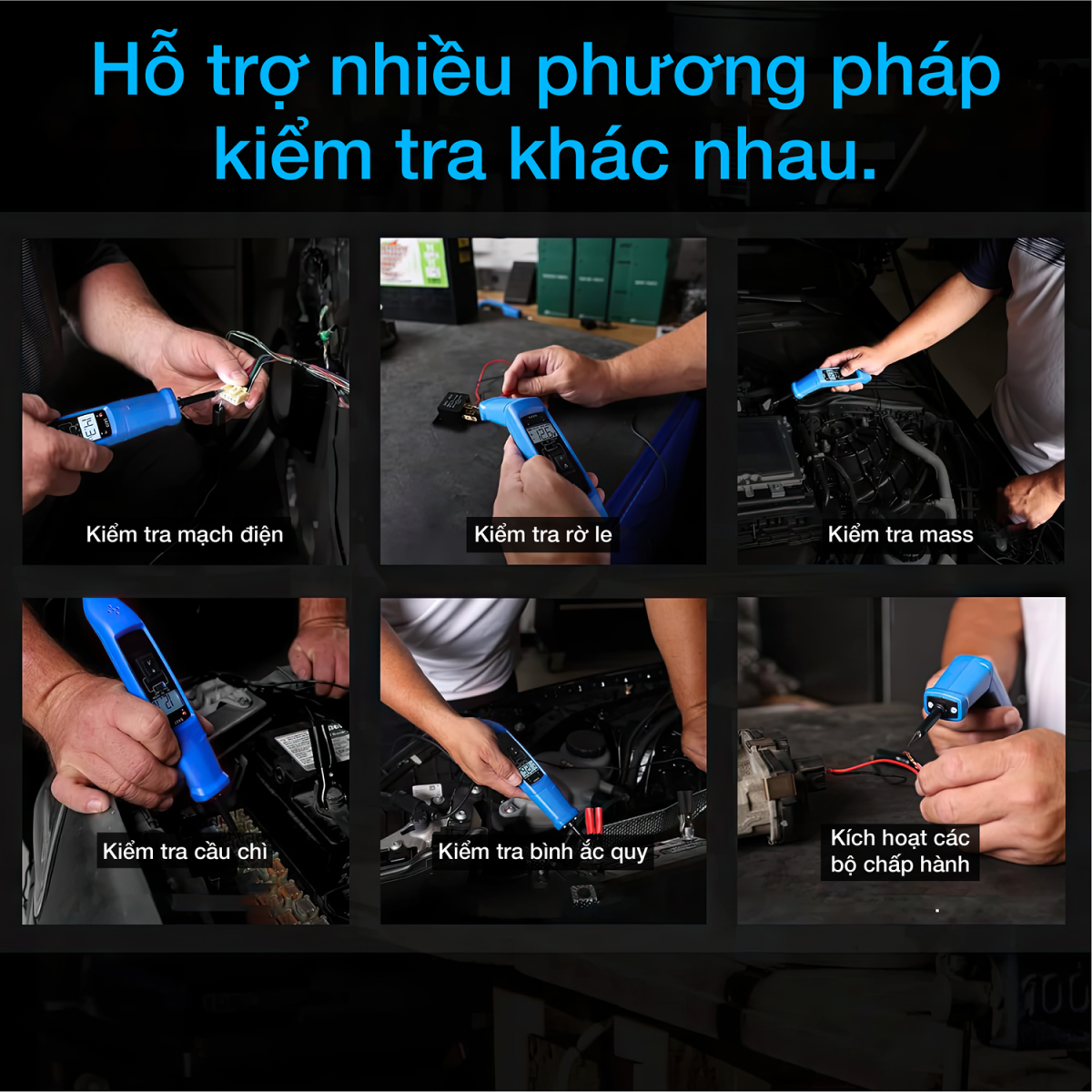 Hỗ trợ nhiều phương pháp kiểm tra khác nhau.

Kiểm tra mạch điện

Kiểm tra rờ le

Kiểm tra mass

Kiểm tra cầu chì

Kiểm tra bình ắc quy

Kích hoạt các bộ chấp hành